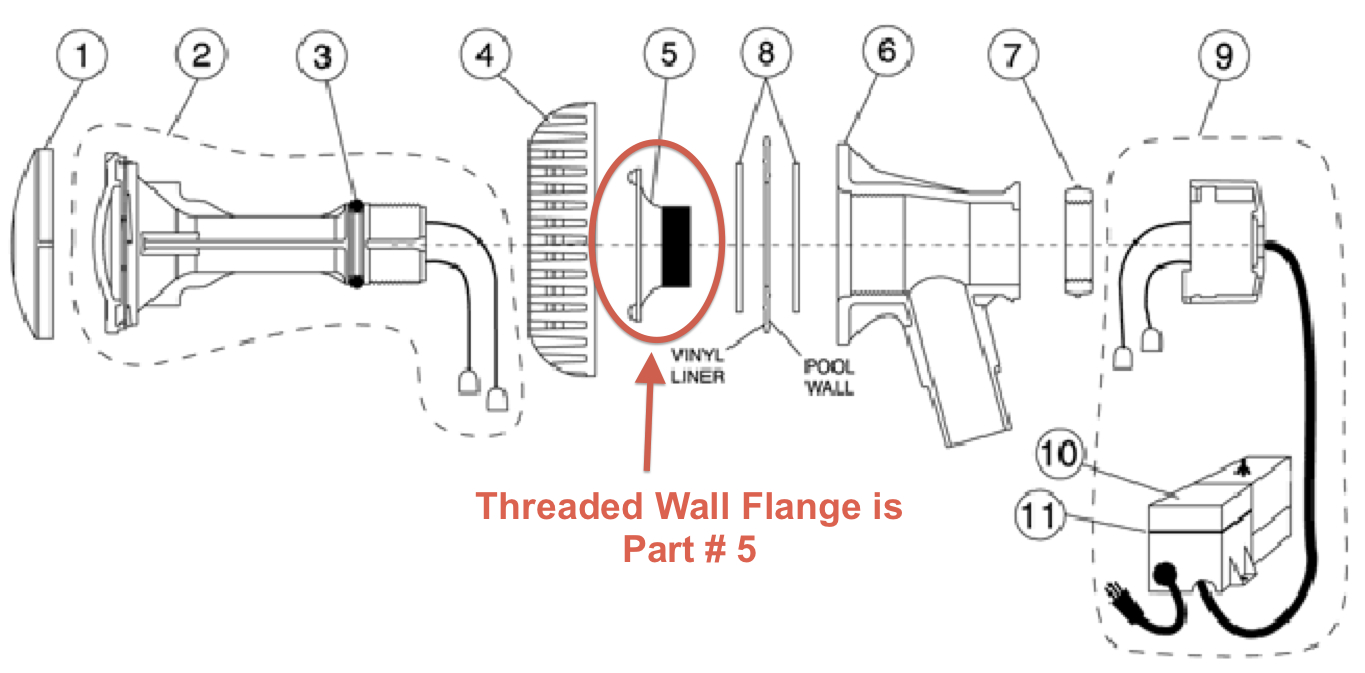 1
2
3
4
5
8
6
7
9
VINYL LINER
POOL WALL
10
11
Threaded Wall Flange is Part # 5