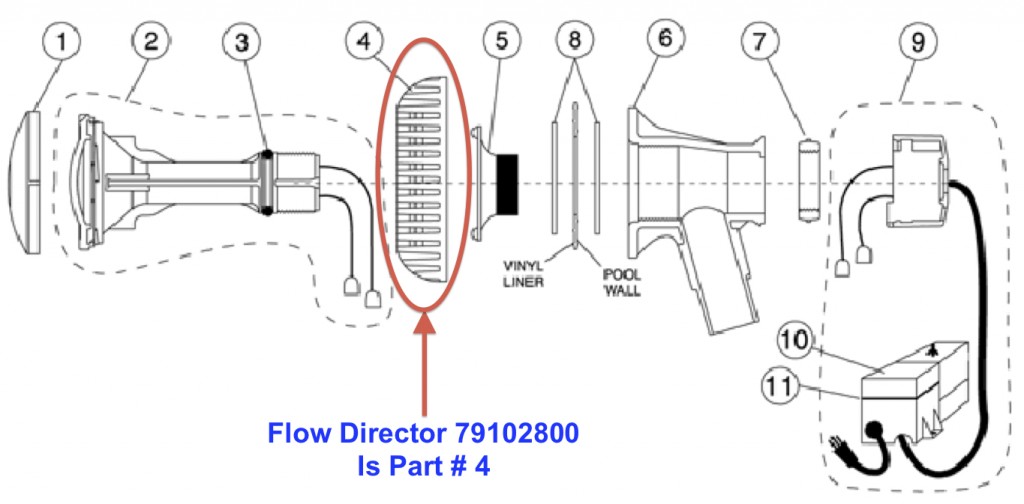 1
2
3
4
5
8
6
7
9
VINYL LINER
POOL WALL
10
11
Flow Director 79102800
Is Part # 4